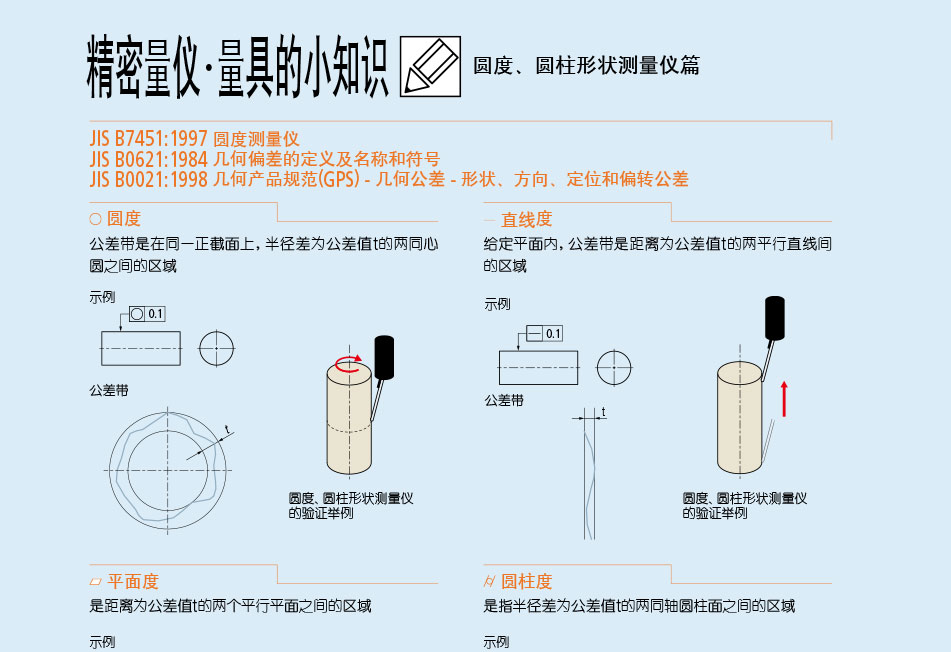 精密量仪·量具的小知识

圆度、圆柱形状测量仪篇

JIS B7451:1997 圆度测量仪
JIS B0621:1984 几何偏差的定义及名称和符号
JIS B0021:1998 几何产品规范(GPS) - 几何公差 - 形状、方向、定位和偏转公差

○ 圆度

公差带是在同一正截面上，半径差为公差值t的两同心圆之间的区域

示例

○ 0.1

公差带

t

圆度、圆柱形状测量仪的验证举例

— 直线度

给定平面内，公差带是距离为公差值t的两平行直线间的区域

示例

— 0.1

公差带

t

圆度、圆柱形状测量仪的验证举例

▱ 平面度

是距离为公差值t的两个平行平面之间的区域

示例

⌭ 圆柱度

是指半径差为公差值t的两同轴圆柱面之间的区域

示例